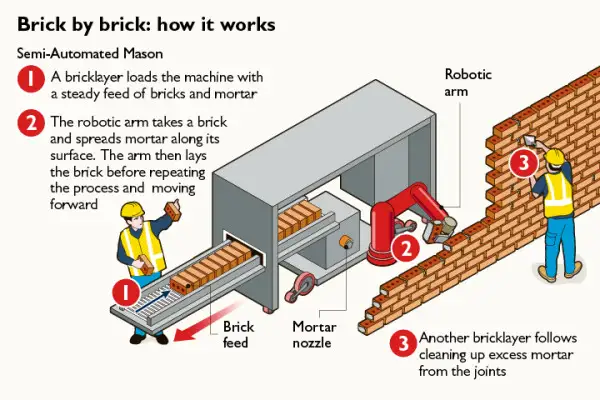 Brick by brick: how it works

Semi-Automated Mason

1 A bricklayer loads the machine with a steady feed of bricks and mortar

2 The robotic arm takes a brick and spreads mortar along its surface. The arm then lays the brick before repeating the process and moving forward

Robotic arm

3

2

1

Brick feed

Mortar nozzle

3 Another bricklayer follows cleaning up excess mortar from the joints