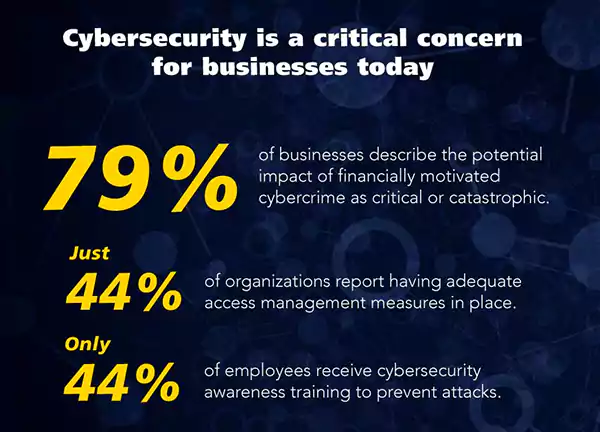 Cybersecurity is a critical concern for businesses today

79% of businesses describe the potential impact of financially motivated cybercrime as critical or catastrophic.

Just 44% of organizations report having adequate access management measures in place.

Only 44% of employees receive cybersecurity awareness training to prevent attacks.